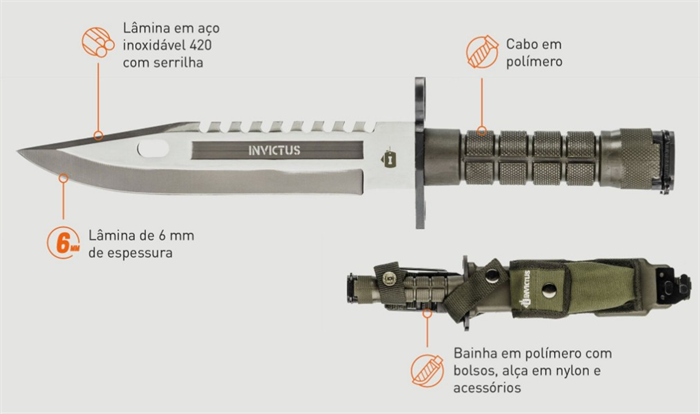 Lâmina em aço inoxidável 420 com serrilha

Cabo em polímero

INVICTUS

6 MM

Lâmina de 6 mm de espessura

INVICTUS

Bainha em polímero com bolsos, alça em nylon e acessórios