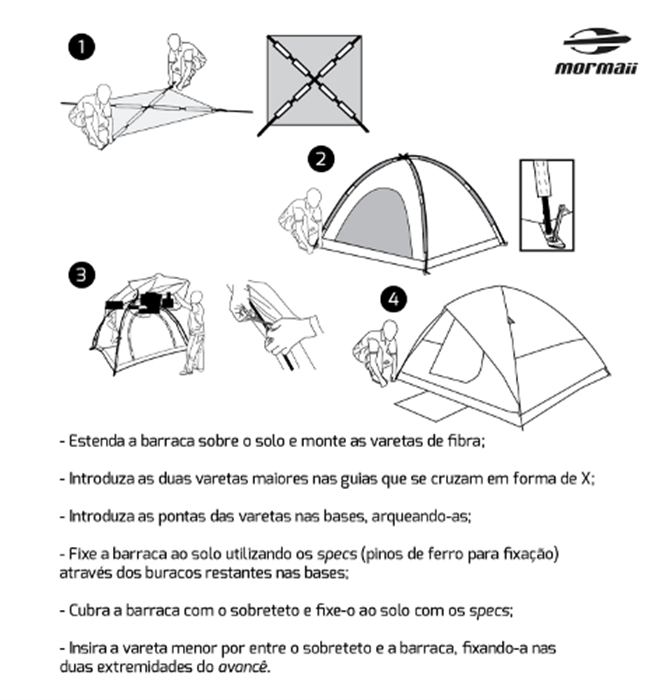 1

mormaii

2

3

4

- Estenda a barraca sobre o solo e monte as varetas de fibra;

- Introduza as duas varetas maiores nas guias que se cruzam em forma de X;

- Introduza as pontas das varetas nas bases, arqueando-as;

- Fixe a barraca ao solo utilizando os specs (pinos de ferro para fixação) através dos buracos restantes nas bases;

- Cubra a barraca com o sobreteto e fixe-o ao solo com os specs;

- Insira a vareta menor por entre o sobreteto e a barraca, fixando-a nas duas extremidades do avancê.